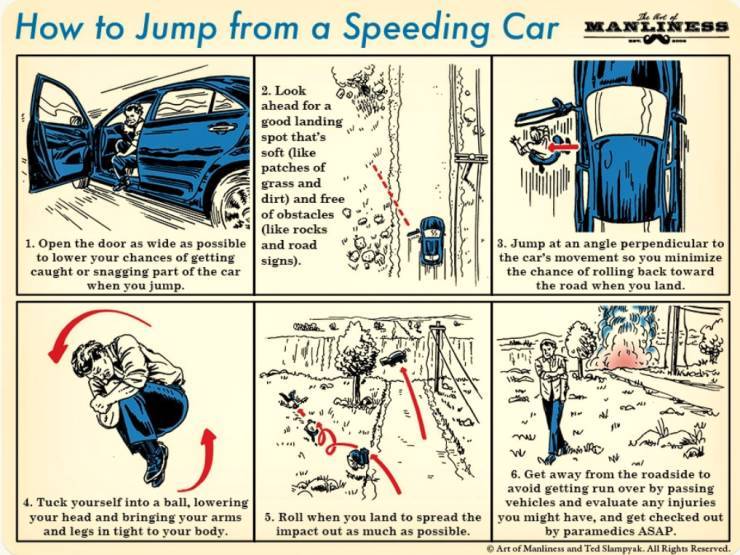 How to Jump from a Speeding Car

The Art of MANLINESS

1. Open the door as wide as possible to lower your chances of getting caught or snagging part of the car when you jump.

2. Look ahead for a good landing spot that's soft (like patches of grass and dirt) and free of obstacles (like rocks and road signs).

3. Jump at an angle perpendicular to the car's movement so you minimize the chance of rolling back toward the road when you land.

4. Tuck yourself into a ball, lowering your head and bringing your arms and legs in tight to your body.

5. Roll when you land to spread the impact out as much as possible.

6. Get away from the roadside to avoid getting run over by passing vehicles and evaluate any injuries you might have, and get checked out by paramedics ASAP.

© Art of Manliness and Ted Slampyak. All Rights Reserved.