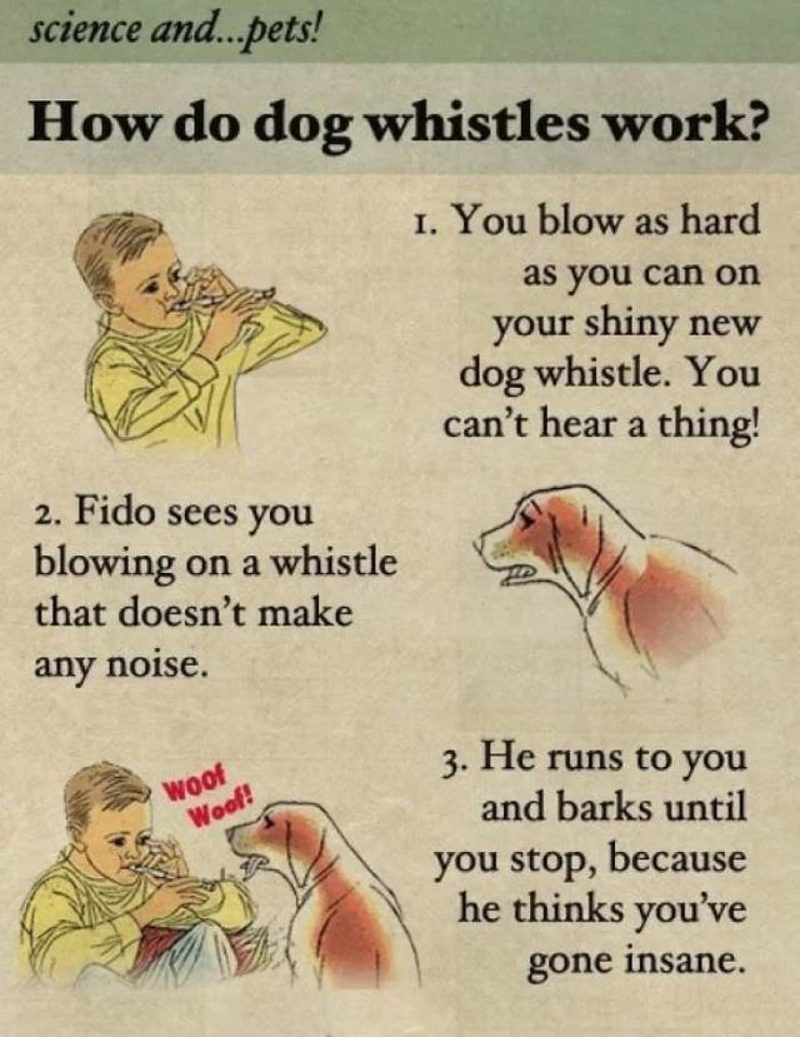 science and...pets!

How do dog whistles work?

1. You blow as hard as you can on your shiny new dog whistle. You can't hear a thing!

2. Fido sees you blowing on a whistle that doesn't make any noise.

Woof Woof!

3. He runs to you and barks until you stop, because he thinks you've gone insane.